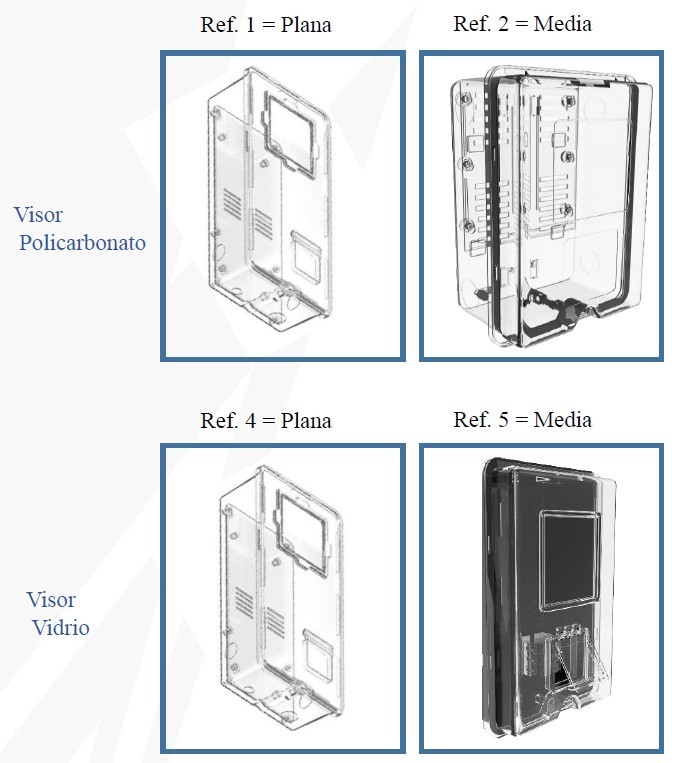 Ref. 1 = Plana

Ref. 2 = Media

Visor
Policarbonato

Ref. 4 = Plana

Ref. 5 = Media

Visor
Vidrio