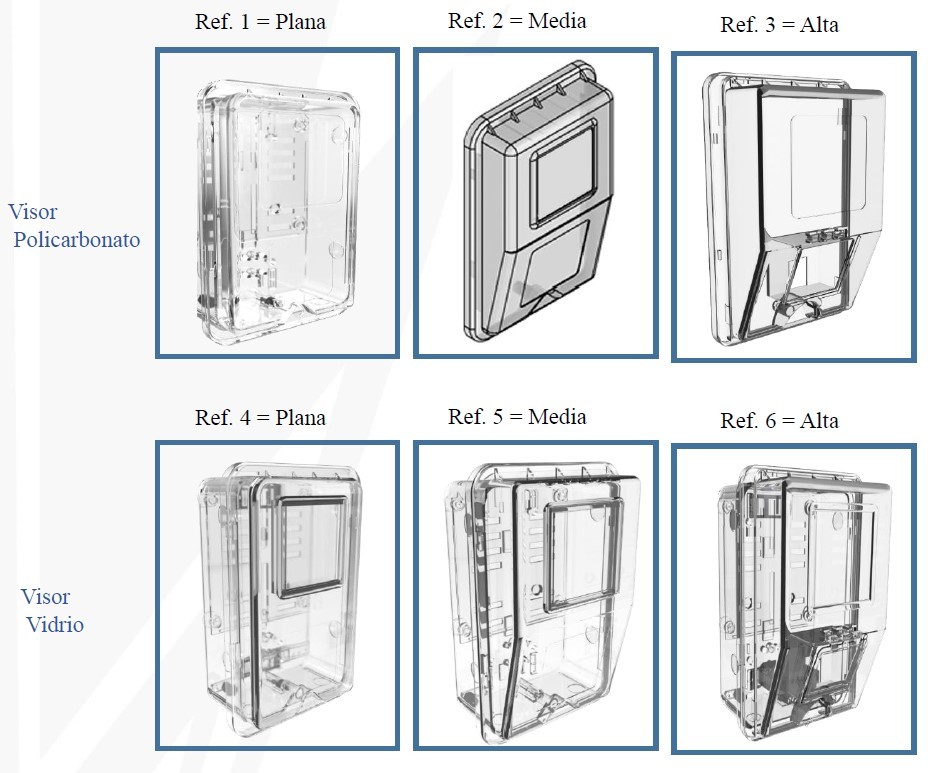 Ref. 1 = Plana

Ref. 2 = Media

Ref. 3 = Alta

Visor Policarbonato

Ref. 4 = Plana

Ref. 5 = Media

Ref. 6 = Alta

Visor Vidrio