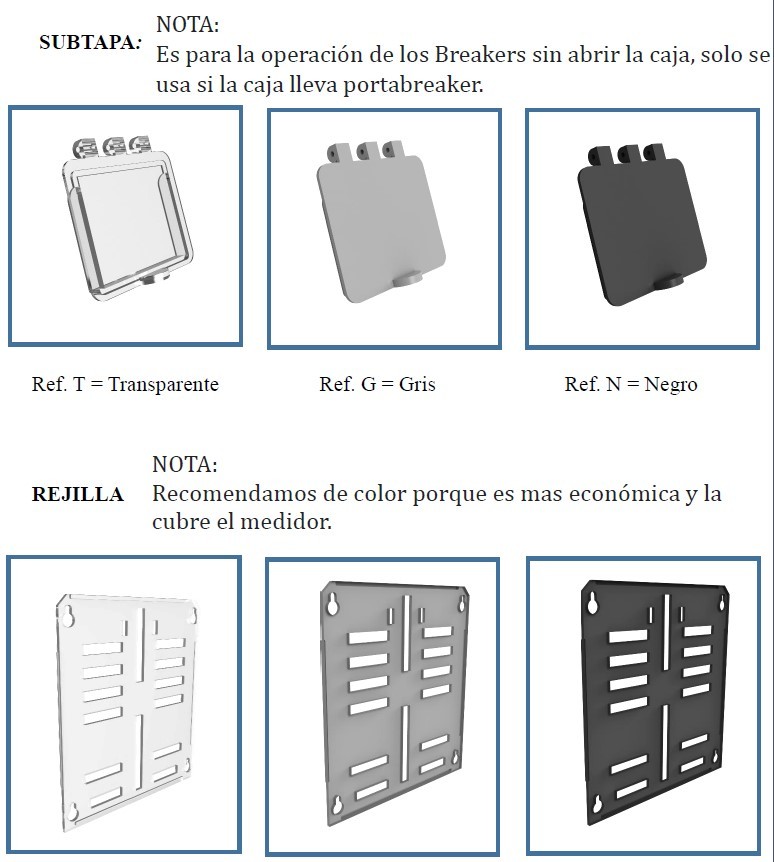 SUBTAPA: NOTA:
Es para la operación de los Breakers sin abrir la caja, solo se usa si la caja lleva portabreaker.

Ref. T = Transparente

Ref. G = Gris

Ref. N = Negro

REJILLA NOTA:
Recomendamos de color porque es mas económica y la cubre el medidor.